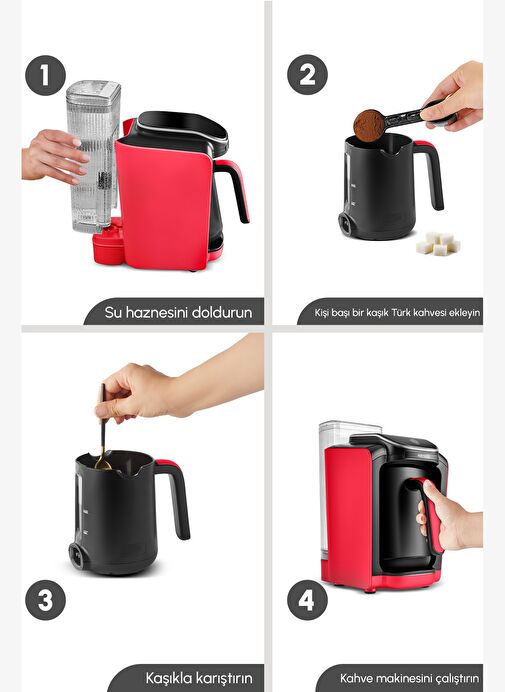 1

Su haznesini doldurun

2

Kişi başı bir kaşık Türk kahvesi ekleyin

3

Kaşıkla karıştırın

4

Kahve makinesini çalıştırın