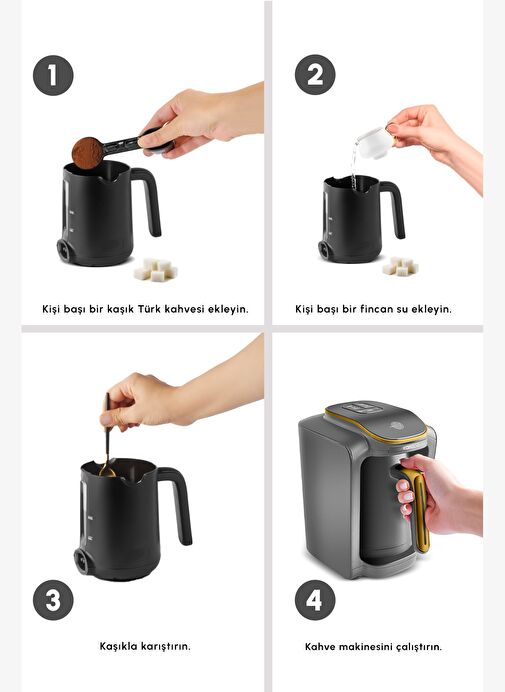 1

Kişi başı bir kaşık Türk kahvesi ekleyin.

2

Kişi başı bir fincan su ekleyin.

3

Kaşıkla karıştırın.

4

Kahve makinesini çalıştırın.