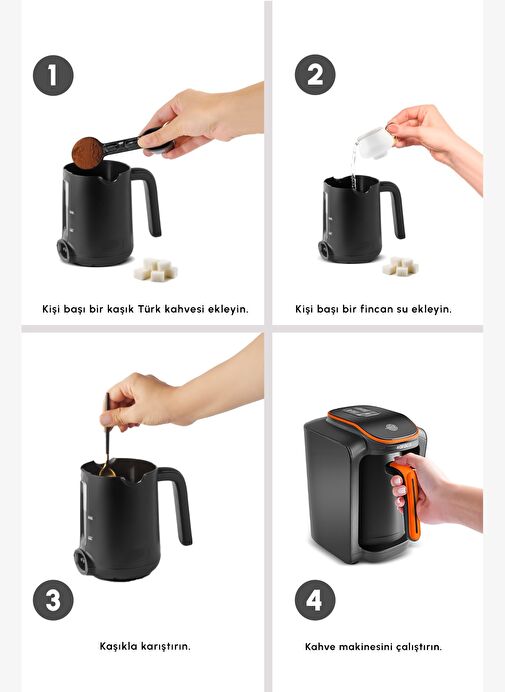 1

Kişi başı bir kaşık Türk kahvesi ekleyin.

2

Kişi başı bir fincan su ekleyin.

3

Kaşıkla karıştırın.

4

Kahve makinesini çalıştırın.