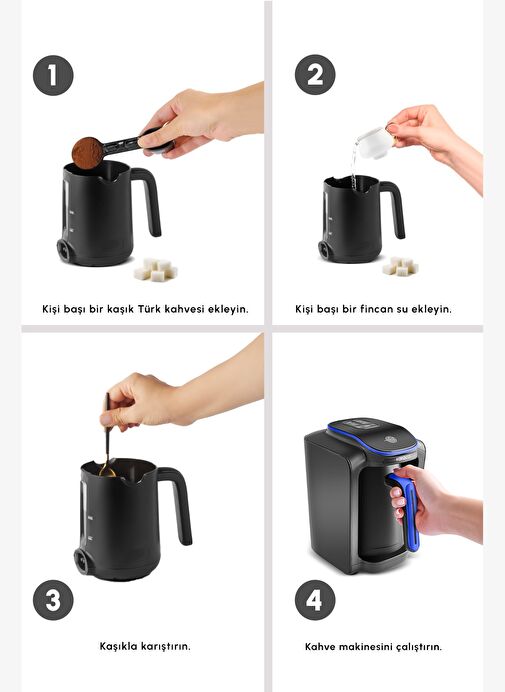 1

Kişi başı bir kaşık Türk kahvesi ekleyin.

2

Kişi başı bir fincan su ekleyin.

3

Kaşıkla karıştırın.

4

Kahve makinesini çalıştırın.