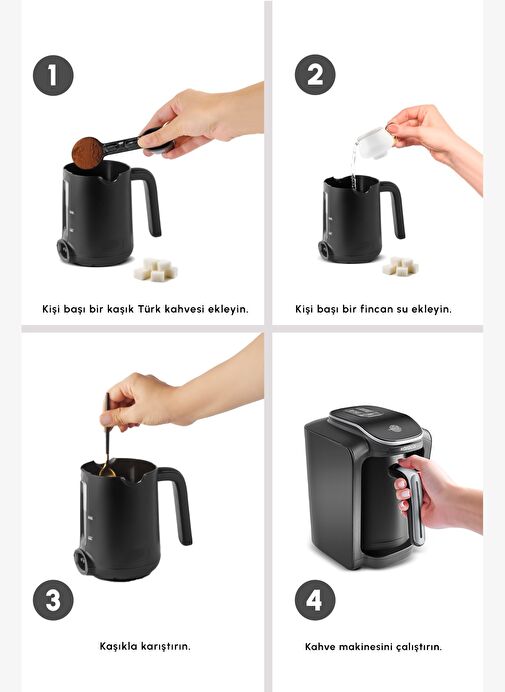 1

Kişi başı bir kaşık Türk kahvesi ekleyin.

2

Kişi başı bir fincan su ekleyin.

3

Kaşıkla karıştırın.

4

Kahve makinesini çalıştırın.