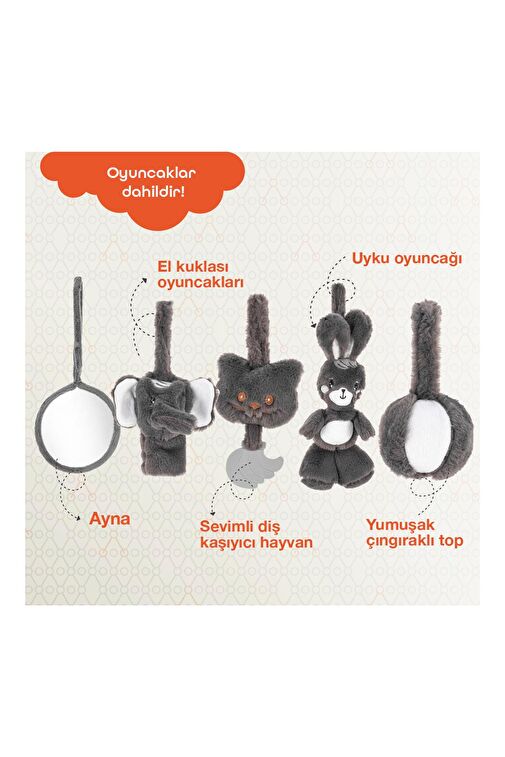 Oyuncaklar dahildir!

El kuklası oyuncakları

Uyku oyuncağı

Ayna

Sevimli diş kaşıyıcı hayvan

Yumuşak çıngıraklı top