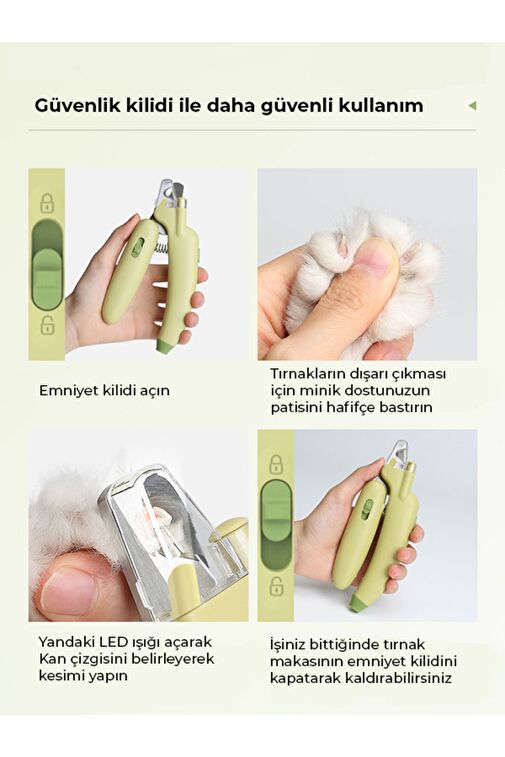 Güvenlik kilidi ile daha güvenli kullanım

Emniyet kilidi açın

Tırnakların dışarı çıkması için minik dostunuzun patisini hafifçe bastırın

Yandaki LED ışığı açarak Kan çizgisini belirleyerek kesimi yapın

İşiniz bittiğinde tırnak makasının emniyet kilidini kapatarak kaldırabilirsiniz