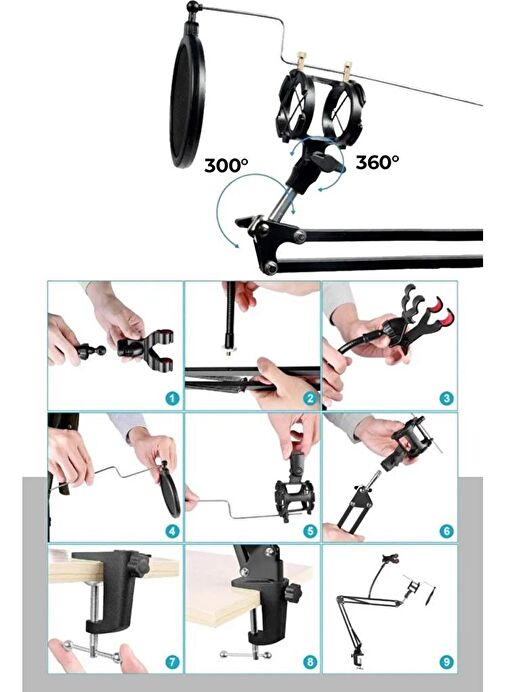 300°
360°
1
2
3
4
5
6
7
8
9