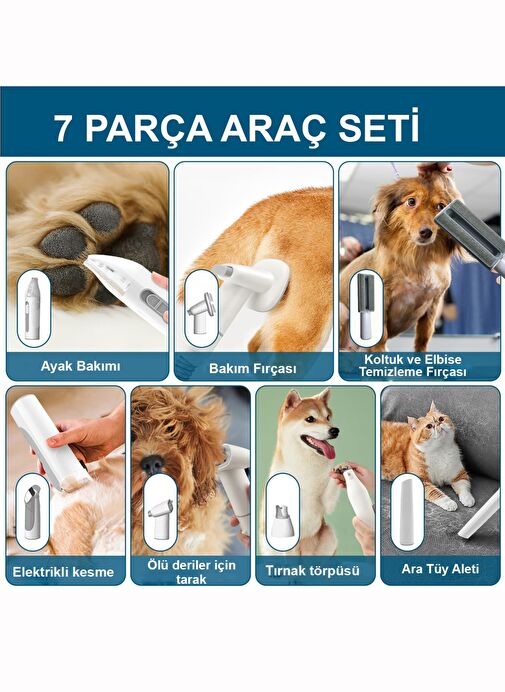 7 PARÇA ARAÇ SETİ

Ayak Bakımı

Bakım Fırçası

Koltuk ve Elbise Temizleme Fırçası

Elektrikli kesme

Ölü deriler için tarak

Tırnak törpüsü

Ara Tüy Aleti