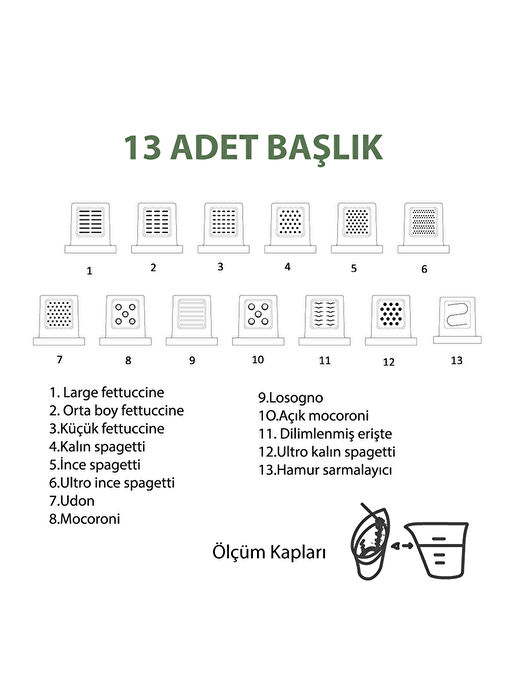 13 ADET BAŞLIK

1
2
3
4
5
6

7
8
9
10
11
12
13

1. Large fettuccine
2. Orta boy fettuccine
3.Küçük fettuccine
4.Kalın spagetti
5.İnce spagetti
6.Ultro ince spagetti
7.Udon
8.Mocoroni

9.Losogno
10.Açık mocoroni
11. Dilimlenmiş erişte
12.Ultro kalın spagetti
13.Hamur sarmalayıcı

Ölçüm Kapları