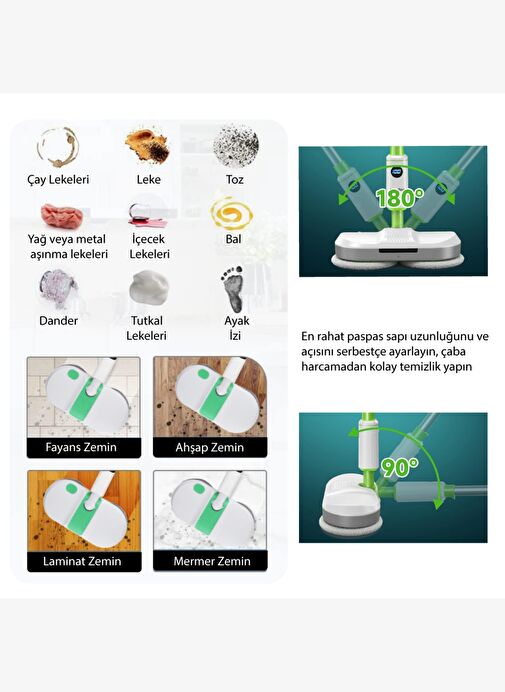 Çay Lekeleri

Leke

Toz

Yağ veya metal aşınma lekeleri

İçecek Lekeleri

Bal

Dander

Tutkal Lekeleri

Ayak İzi

Fayans Zemin

Ahşap Zemin

Laminat Zemin

Mermer Zemin

180°

En rahat paspas sapı uzunluğunu ve açısını serbestçe ayarlayın, çaba harcamadan kolay temizlik yapın

90°