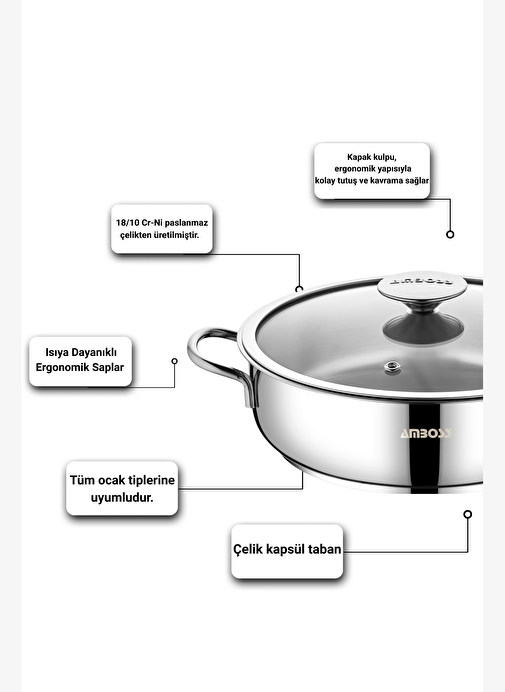 Kapak kulpu, ergonomik yapısıyla kolay tutuş ve kavrama sağlar

18/10 Cr-Ni paslanmaz çelikten üretilmiştir.

AMBOSS

Isıya Dayanıklı Ergonomik Saplar

AMBOSS

Tüm ocak tiplerine uyumludur.

Çelik kapsül taban