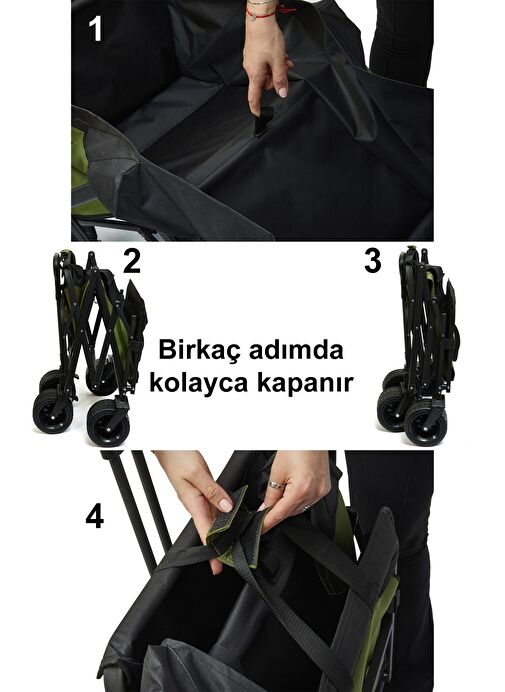 1

2

3

Birkaç adımda kolayca kapanır

4