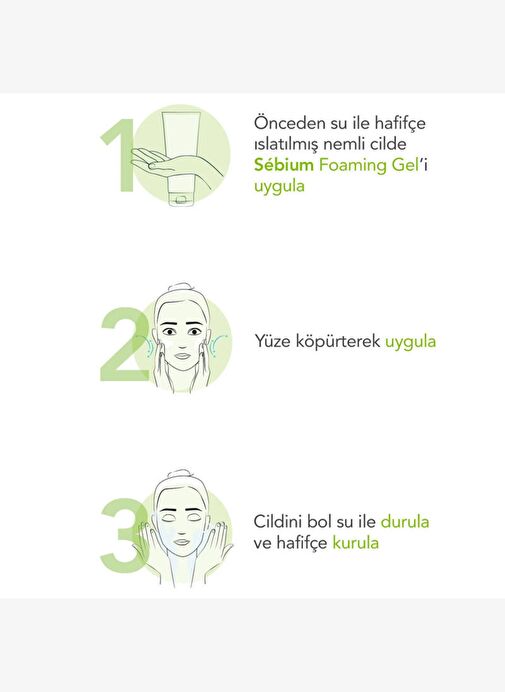 1

Önceden su ile hafifçe ıslatılmış nemli cilde Sébium Foaming Gel'i uygula

2

Yüze köpürterek uygula

3

Cildini bol su ile durula ve hafifçe kurula