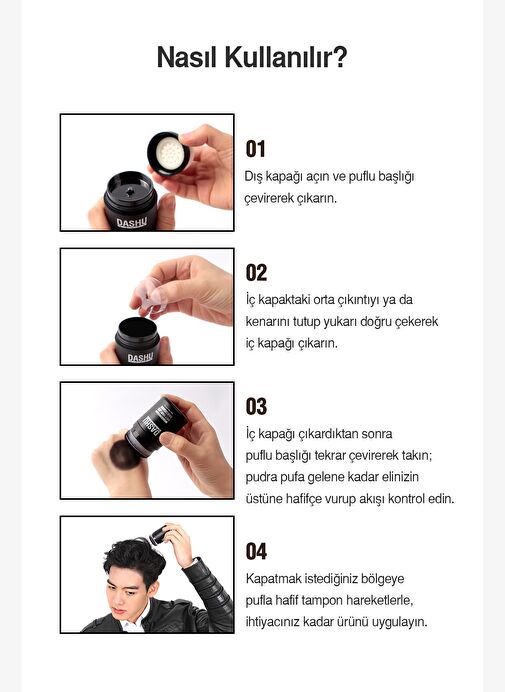 Nasıl Kullanılır?

DASHU

01
Dış kapağı açın ve puflu başlığı çevirerek çıkarın.

DASHU

02
İç kapaktaki orta çıkıntıyı ya da kenarını tutup yukarı doğru çekerek iç kapağı çıkarın.

DASHU

03
İç kapağı çıkardıktan sonra puflu başlığı tekrar çevirerek takın; pudra pufa gelene kadar elinizin üstüne hafifçe vurup akışı kontrol edin.

04
Kapatmak istediğiniz bölgeye pufla hafif tampon hareketlerle, ihtiyacınız kadar ürünü uygulayın.