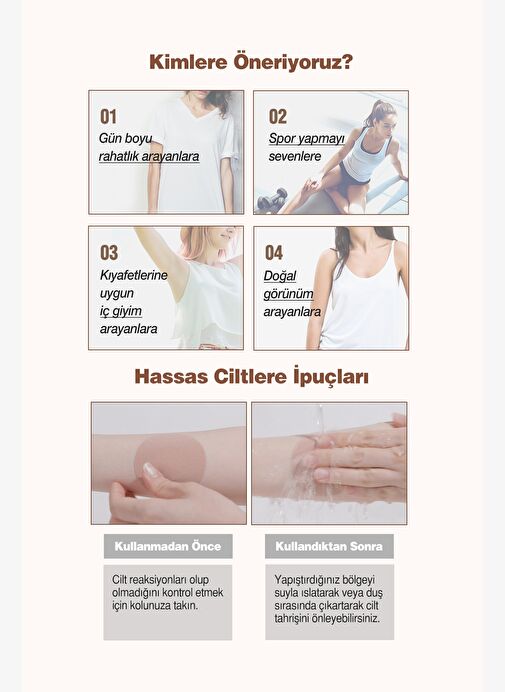 Kimlere Öneriyoruz?

01
Gün boyu rahatlık arayanlara

02
Spor yapmayı sevenlere

03
Kıyafetlerine uygun iç giyim arayanlara

04
Doğal görünüm arayanlara

Hassas Ciltlere İpuçları

Kullanmadan Önce

Cilt reaksiyonları olup olmadığını kontrol etmek için kolunuza takın.

Kullandıktan Sonra

Yapıştırdığınız bölgeyi suyla ıslatarak veya duş sırasında çıkartarak cilt tahrişini önleyebilirsiniz.