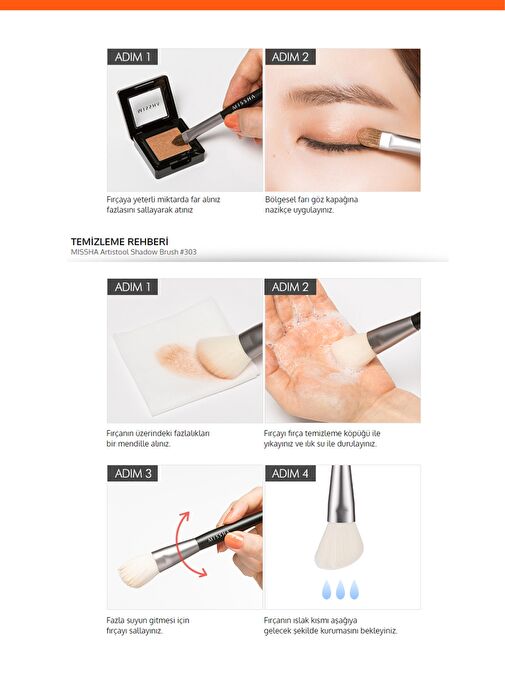 ADIM 1

MISSHA

MISSHA

Fırçaya yeterli miktarda far alınız fazlasını sallayarak atınız

ADIM 2

Bölgesel farı göz kapağına nazikçe uygulayınız.

TEMİZLEME REHBERİ
MISSHA Artistool Shadow Brush #303

ADIM 1

Fırçanın üzerindeki fazlalıkları bir mendille alınız.

ADIM 2

Fırçayı fırça temizleme köpüğü ile yıkayınız ve ılık su ile durulayınız.

ADIM 3

MISSHA

Fazla suyun gitmesi için fırçayı sallayınız.

ADIM 4

Fırçanın ıslak kısmı aşağıya gelecek şekilde kurumasını bekleyiniz.