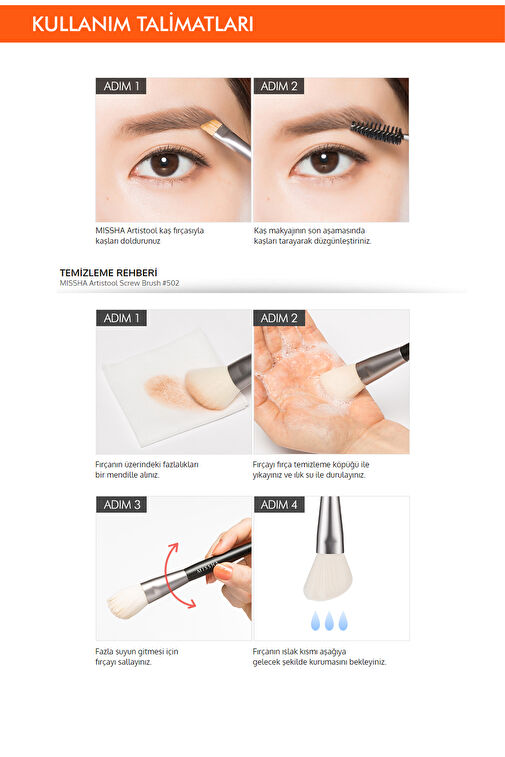 KULLANIM TALİMATLARI

ADIM 1

MISSHA Artistool kaş fırçasıyla kaşları doldurunuz

ADIM 2

Kaş makyajının son aşamasında kaşları tarayarak düzgünleştiriniz.

TEMİZLEME REHBERİ
MISSHA Artistool Screw Brush #502

ADIM 1

Fırçanın üzerindeki fazlalıkları bir mendille alınız.

ADIM 2

Fırçayı fırça temizleme köpüğü ile yıkayınız ve ılık su ile durulayınız.

ADIM 3

MISSHA

Fazla suyun gitmesi için fırçayı sallayınız.

ADIM 4

Fırçanın ıslak kısmı aşağıya gelecek şekilde kurumasını bekleyiniz.