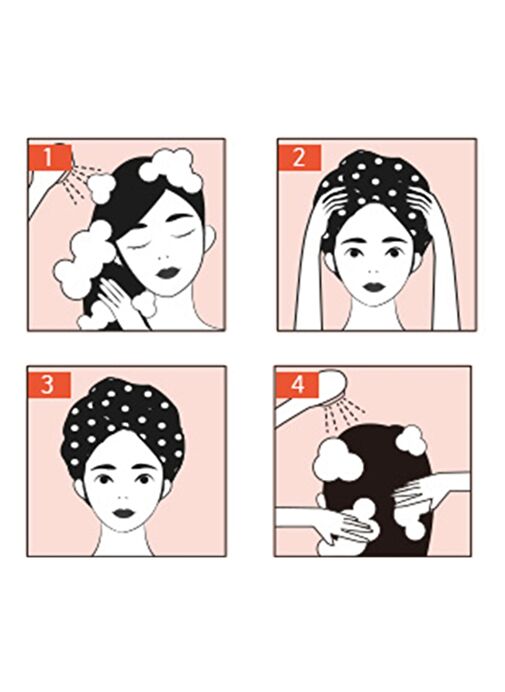 1

2

3

4