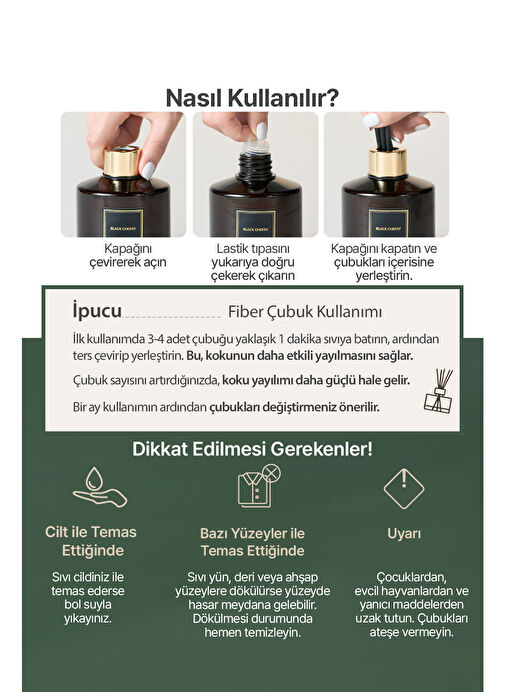 Nasıl Kullanılır?

BLACK CHERRY

BLACK CHERRY

BLACK CHERRY

Kapağını çevirerek açın

Lastik tıpasını yukarıya doğru çekerek çıkarın

Kapağını kapatın ve çubukları içerisine yerleştirin.

İpucu Fiber Çubuk Kullanımı

İlk kullanımda 3-4 adet çubuğu yaklaşık 1 dakika sıvıya batırın, ardından ters çevirip yerleştirin. Bu, kokunun daha etkili yayılmasını sağlar.

Çubuk sayısını artırdığınızda, koku yayılımı daha güçlü hale gelir.

Bir ay kullanımın ardından çubukları değiştirmeniz önerilir.

Dikkat Edilmesi Gerekenler!

Cilt ile Temas Ettiğinde

Sıvı cildiniz ile temas ederse bol suyla yıkayınız.

Bazı Yüzeyler ile Temas Ettiğinde

Sıvı yün, deri veya ahşap yüzeylere dökülürse yüzeyde hasar meydana gelebilir. Dökülmesi durumunda hemen temizleyin.

Uyarı

Çocuklardan, evcil hayvanlardan ve yanıcı maddelerden uzak tutun. Çubukları ateşe vermeyin.