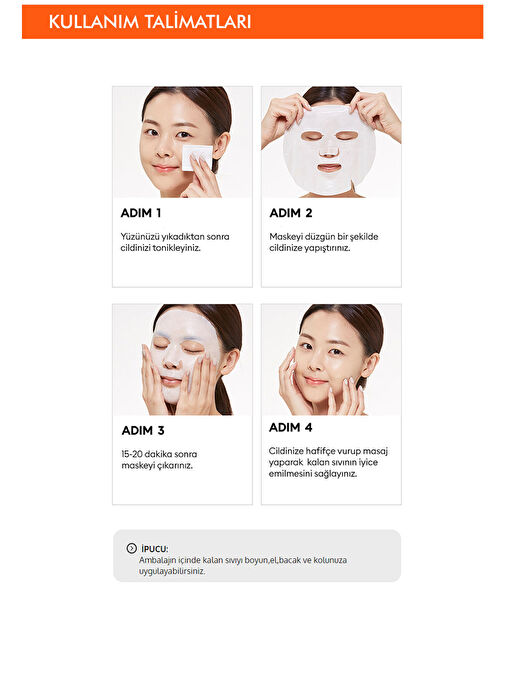 KULLANIM TALİMATLARI

ADIM 1

Yüzünüzü yıkadıktan sonra cildinizi tonikleyiniz.

ADIM 2

Maskeyi düzgün bir şekilde cildinize yapıştırınız.

ADIM 3

15-20 dakika sonra maskeyi çıkarınız.

ADIM 4

Cildinize hafifçe vurup masaj yaparak kalan sıvının iyice emilmesini sağlayınız.

İPUCU:
Ambalajın içinde kalan sıvıyı boyun,el,bacak ve kolunuza uygulayabilirsiniz.