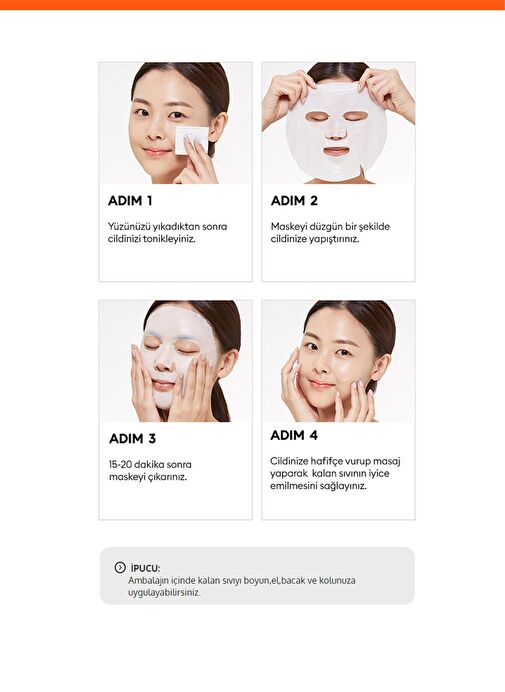 ADIM 1

Yüzünüzü yıkadıktan sonra cildinizi tonikleyiniz.

ADIM 2

Maskeyi düzgün bir şekilde cildinize yapıştırınız.

ADIM 3

15-20 dakika sonra maskeyi çıkarınız.

ADIM 4

Cildinize hafifçe vurup masaj yaparak kalan sıvının iyice emilmesini sağlayınız.

İPUCU:
Ambalajın içinde kalan sıvıyı boyun,el,bacak ve kolunuza uygulayabilirsiniz.