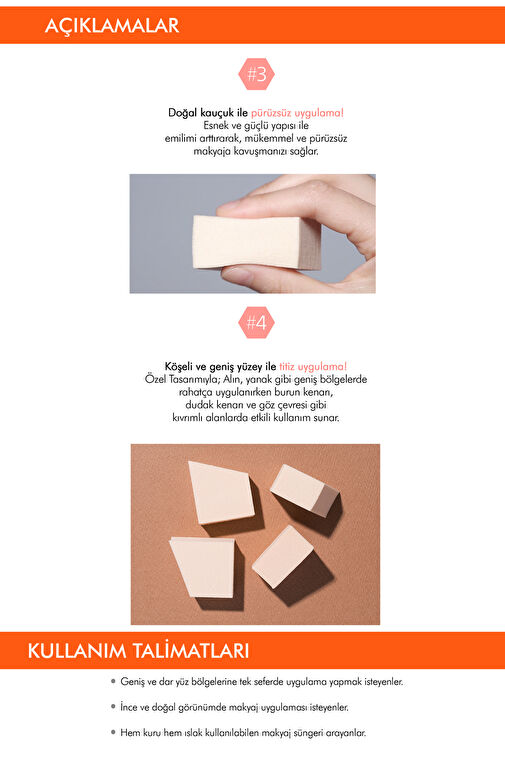 AÇIKLAMALAR

#3

Doğal kauçuk ile pürüzsüz uygulama!
Esnek ve güçlü yapısı ile emilimi arttırarak, mükemmel ve pürüzsüz makyaja kavuşmanızı sağlar.

#4

Köşeli ve geniş yüzey ile titiz uygulama!
Özel Tasarımıyla; Alın, yanak gibi geniş bölgelerde rahatça uygulanırken burun kenarı, dudak kenarı ve göz çevresi gibi kıvrımlı alanlarda etkili kullanım sunar.

KULLANIM TALİMATLARI

• Geniş ve dar yüz bölgelerine tek seferde uygulama yapmak isteyenler.

• İnce ve doğal görünümde makyaj uygulaması isteyenler.

• Hem kuru hem ıslak kullanılabilen makyaj süngeri arayanlar.