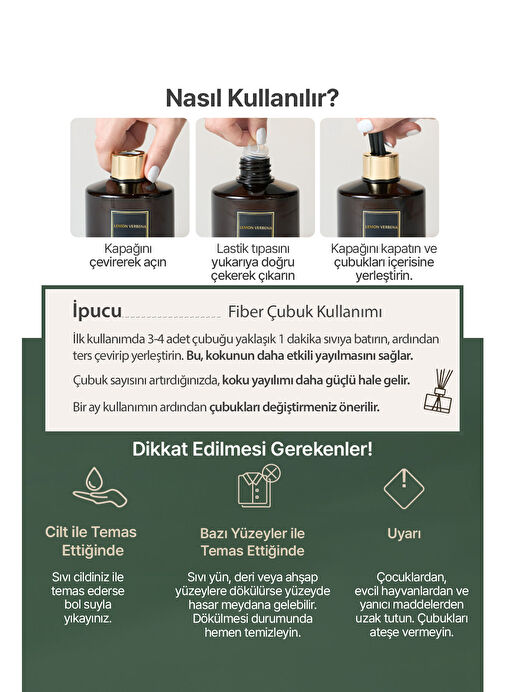 Nasıl Kullanılır?

LEMON VERBENA

LEMON VERBENA

LEMON VERBENA

Kapağını çevirerek açın

Lastik tıpasını yukarıya doğru çekerek çıkarın

Kapağını kapatın ve çubukları içerisine yerleştirin.

İpucu

Fiber Çubuk Kullanımı

İlk kullanımda 3-4 adet çubuğu yaklaşık 1 dakika sıvıya batırın, ardından ters çevirip yerleştirin. Bu, kokunun daha etkili yayılmasını sağlar.

Çubuk sayısını artırdığınızda, koku yayılımı daha güçlü hale gelir.

Bir ay kullanımın ardından çubukları değiştirmeniz önerilir.

Dikkat Edilmesi Gerekenler!

Cilt ile Temas Ettiğinde

Sıvı cildiniz ile temas ederse bol suyla yıkayınız.

Bazı Yüzeyler ile Temas Ettiğinde

Sıvı yün, deri veya ahşap yüzeylere dökülürse yüzeyde hasar meydana gelebilir. Dökülmesi durumunda hemen temizleyin.

Uyarı

Çocuklardan, evcil hayvanlardan ve yanıcı maddelerden uzak tutun. Çubukları ateşe vermeyin.