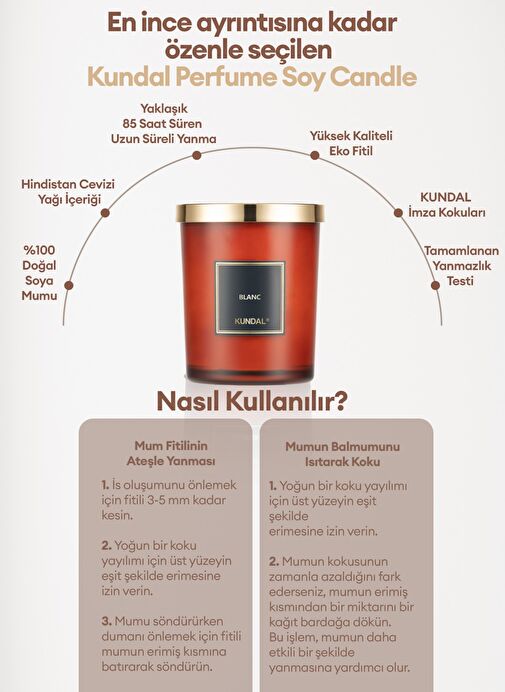 En ince ayrıntısına kadar özenle seçilen
Kundal Perfume Soy Candle

%100 Doğal Soya Mumu

Hindistan Cevizi Yağı İçeriği

Yaklaşık 85 Saat Süren Uzun Süreli Yanma

Yüksek Kaliteli Eko Fitil

KUNDAL İmza Kokuları

Tamamlanan Yanmazlık Testi

BLANC
KUNDAL®

Nasıl Kullanılır?

Mum Fitilinin Ateşle Yanması

1. İs oluşumunu önlemek için fitili 3-5 mm kadar kesin.

2. Yoğun bir koku yayılımı için üst yüzeyin eşit şekilde erimesine izin verin.

3. Mumu söndürürken dumanı önlemek için fitili mumun erimiş kısmına batırarak söndürün.

Mumun Balmumunu Isıtarak Koku

1. Yoğun bir koku yayılımı için üst yüzeyin eşit şekilde erimesine izin verin.

2. Mumun kokusunun zamanla azaldığını fark ederseniz, mumun erimiş kısmından bir miktarını bir kağıt bardağa dökün. Bu işlem, mumun daha etkili bir şekilde yanmasına yardımcı olur.