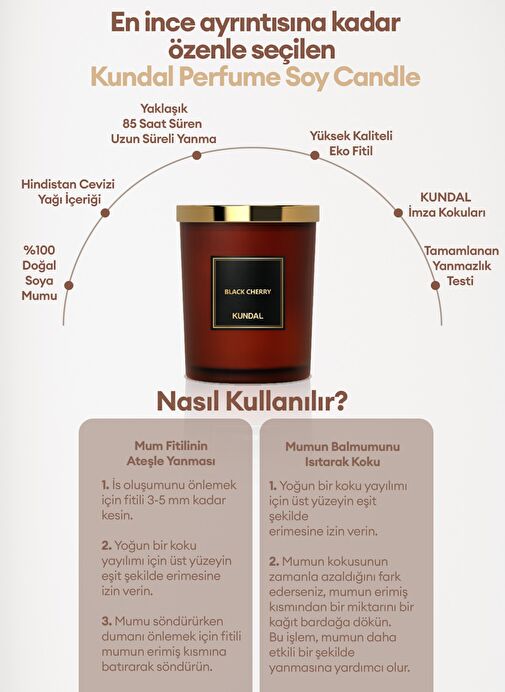 En ince ayrıntısına kadar özenle seçilen
Kundal Perfume Soy Candle

%100 Doğal Soya Mumu

Hindistan Cevizi Yağı İçeriği

Yaklaşık 85 Saat Süren Uzun Süreli Yanma

Yüksek Kaliteli Eko Fitil

KUNDAL İmza Kokuları

Tamamlanan Yanmazlık Testi

BLACK CHERRY
KUNDAL

Nasıl Kullanılır?

Mum Fitilinin Ateşle Yanması

1. İs oluşumunu önlemek için fitili 3-5 mm kadar kesin.

2. Yoğun bir koku yayılımı için üst yüzeyin eşit şekilde erimesine izin verin.

3. Mumu söndürürken dumanı önlemek için fitili mumun erimiş kısmına batırarak söndürün.

Mumun Balmumunu Isıtarak Koku

1. Yoğun bir koku yayılımı için üst yüzeyin eşit şekilde erimesine izin verin.

2. Mumun kokusunun zamanla azaldığını fark ederseniz, mumun erimiş kısmından bir miktarını bir kağıt bardağa dökün. Bu işlem, mumun daha etkili bir şekilde yanmasına yardımcı olur.