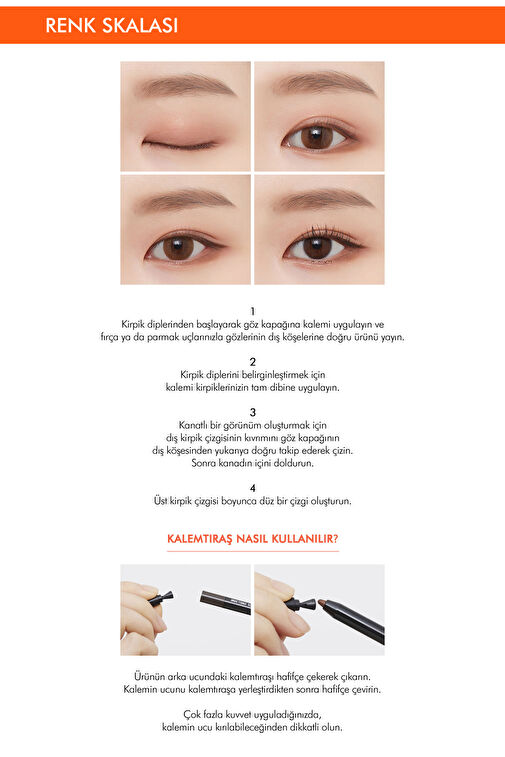 RENK SKALASI

1
Kirpik diplerinden başlayarak göz kapağına kalemi uygulayın ve fırça ya da parmak uçlarınızla gözlerinin dış köşelerine doğru ürünü yayın.

2
Kirpik diplerini belirginleştirmek için kalemi kirpiklerinizin tam dibine uygulayın.

3
Kanatlı bir görünüm oluşturmak için dış kirpik çizgisinin kıvrımını göz kapağının dış köşesinden yukarıya doğru takip ederek çizin. Sonra kanadın içini doldurun.

4
Üst kirpik çizgisi boyunca düz bir çizgi oluşturun.

KALEMTIRAŞ NASIL KULLANILIR?

Ürünün arka ucundaki kalemtıraşı hafifçe çekerek çıkarın. Kalemin ucunu kalemtıraşa yerleştirdikten sonra hafifçe çevirin.

Çok fazla kuvvet uyguladığınızda, kalemin ucu kırılabileceğinden dikkatli olun.