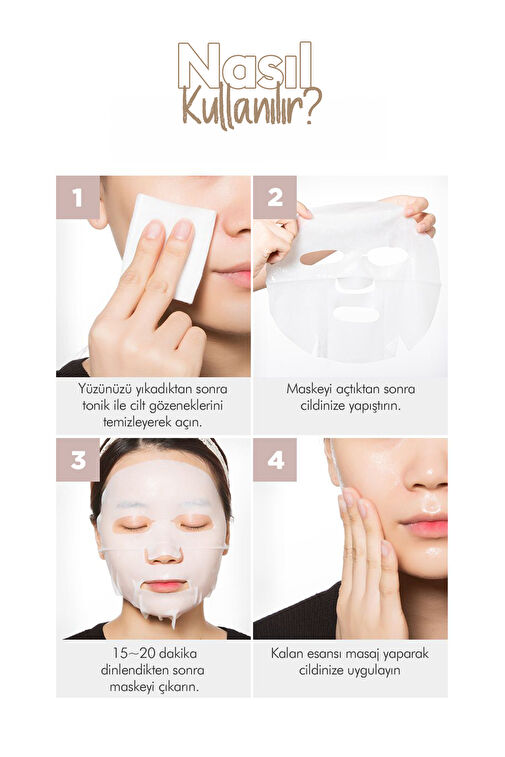 Nasıl Kullanılır?

1

Yüzünüzü yıkadıktan sonra tonik ile cilt gözeneklerini temizleyerek açın.

2

Maskeyi açtıktan sonra cildinize yapıştırın.

3

15~20 dakika dinlendikten sonra maskeyi çıkarın.

4

Kalan esansı masaj yaparak cildinize uygulayın