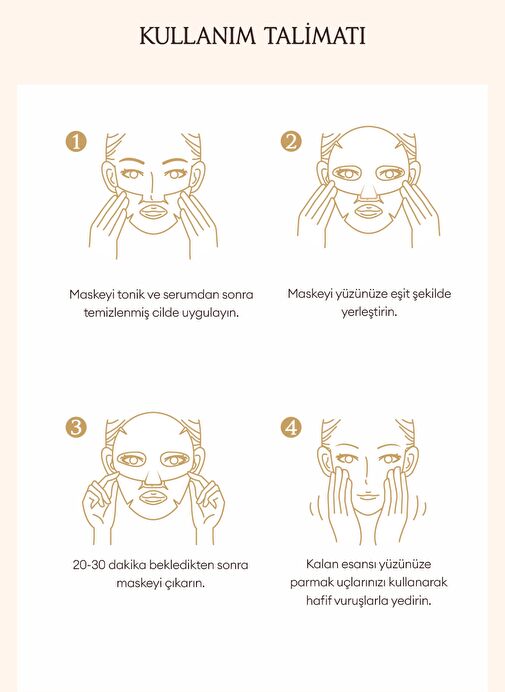 KULLANIM TALİMATI

1

Maskeyi tonik ve serumdan sonra temizlenmiş cilde uygulayın.

2

Maskeyi yüzünüze eşit şekilde yerleştirin.

3

20-30 dakika bekledikten sonra maskeyi çıkarın.

4

Kalan esansı yüzünüze parmak uçlarınızı kullanarak hafif vuruşlarla yedirin.