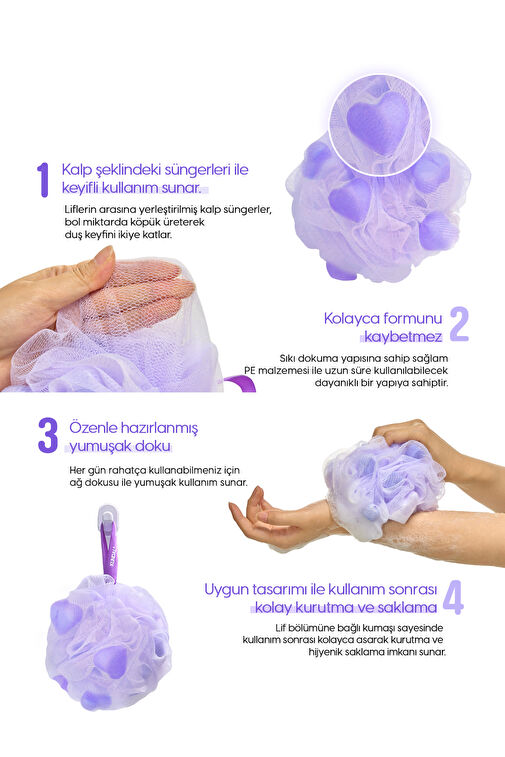 1 Kalp şeklindeki süngerleri ile keyifli kullanım sunar.

Liflerin arasına yerleştirilmiş kalp süngerler, bol miktarda köpük üreterek duş keyfini ikiye katlar.

Kolayca formunu kaybetmez 2

Sıkı dokuma yapısına sahip sağlam PE malzemesi ile uzun süre kullanılabilecek dayanıklı bir yapıya sahiptir.

3 Özenle hazırlanmış yumuşak doku

Her gün rahatça kullanabilmeniz için ağ dokusu ile yumuşak kullanım sunar.

Uygun tasarımı ile kullanım sonrası kolay kurutma ve saklama 4

Lif bölümüne bağlı kumaşı sayesinde kullanım sonrası kolayca asarak kurutma ve hijyenik saklama imkanı sunar.