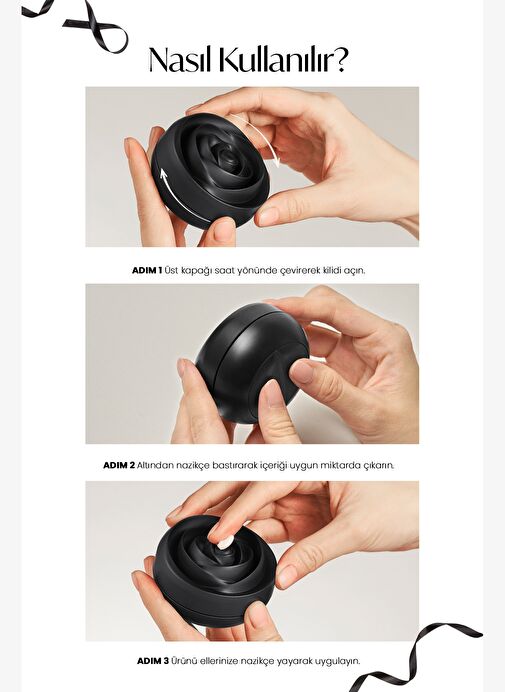 Nasıl Kullanılır?

ADIM 1 Üst kapağı saat yönünde çevirerek kilidi açın.

ADIM 2 Altından nazikçe bastırarak içeriği uygun miktarda çıkarın.

ADIM 3 Ürünü ellerinize nazikçe yayarak uygulayın.