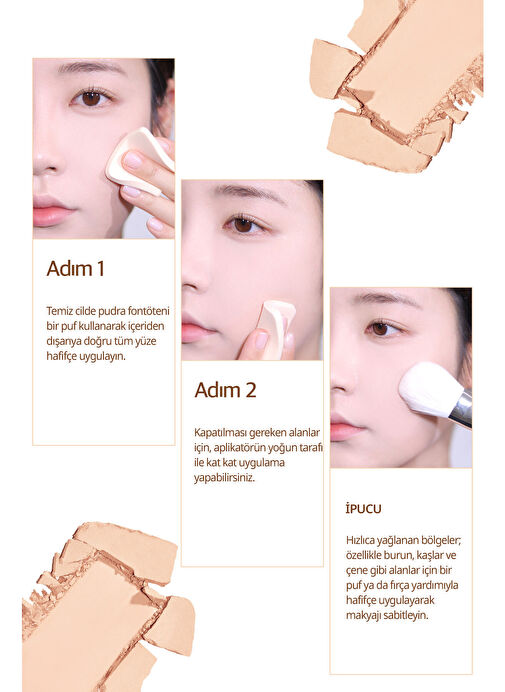 Adım 1

Temiz cilde pudra fontöteni bir puf kullanarak içeriden dışarıya doğru tüm yüze hafifçe uygulayın.

Adım 2

Kapatılması gereken alanlar için, aplikatörün yoğun tarafı ile kat kat uygulama yapabilirsiniz.

İPUCU

Hızlıca yağlanan bölgeler; özellikle burun, kaşlar ve çene gibi alanlar için bir puf ya da fırça yardımıyla hafifçe uygulayarak makyajı sabitleyin.