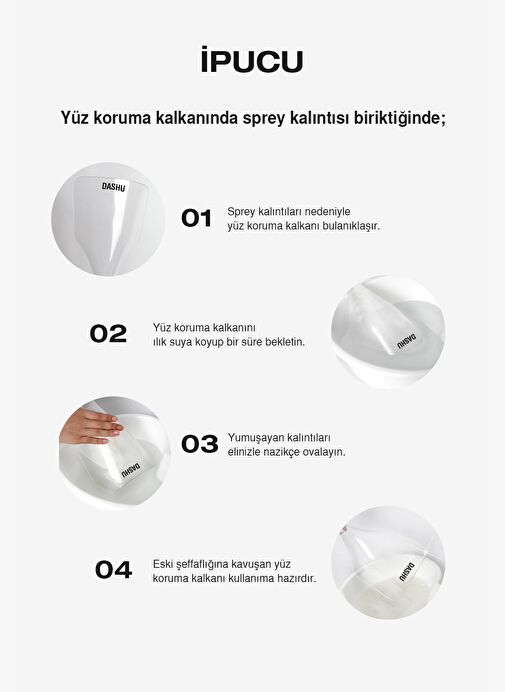 İPUCU

Yüz koruma kalkanında sprey kalıntısı biriktiğinde;

DASHU

01 Sprey kalıntıları nedeniyle yüz koruma kalkanı bulanıklaşır.

02 Yüz koruma kalkanını ılık suya koyup bir süre bekletin.

DASHU

DASHU

03 Yumuşayan kalıntıları elinizle nazikçe ovalayın.

04 Eski şeffaflığına kavuşan yüz koruma kalkanı kullanıma hazırdır.

DASHU