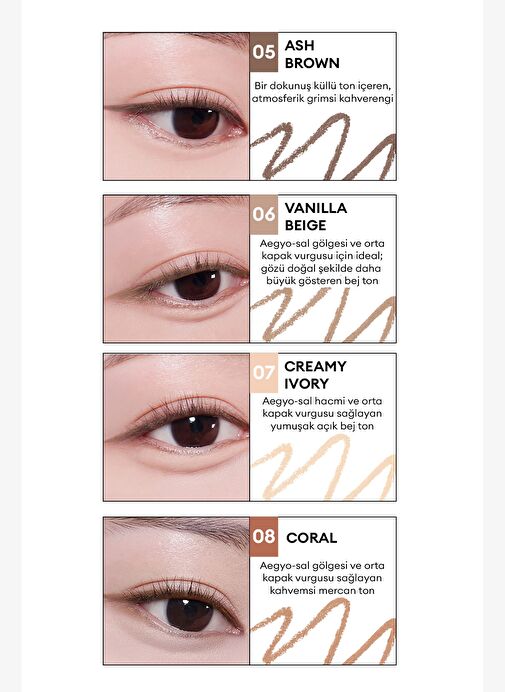 05 ASH BROWN

Bir dokunuş küllü ton içeren, atmosferik grimsi kahverengi

06 VANILLA BEIGE

Aegyo-sal gölgesi ve orta kapak vurgusu için ideal; gözü doğal şekilde daha büyük gösteren bej ton

07 CREAMY IVORY

Aegyo-sal hacmi ve orta kapak vurgusu sağlayan yumuşak açık bej ton

08 CORAL

Aegyo-sal gölgesi ve orta kapak vurgusu sağlayan kahvemsi mercan ton