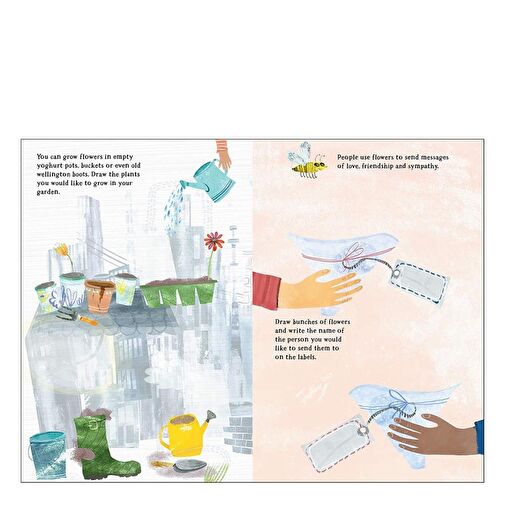 You can grow flowers in empty yoghurt pots, buckets or even old wellington boots. Draw the plants you would like to grow in your garden.

People use flowers to send messages of love, friendship and sympathy.

Draw bunches of flowers and write the name of the person you would like to send them to on the labels.