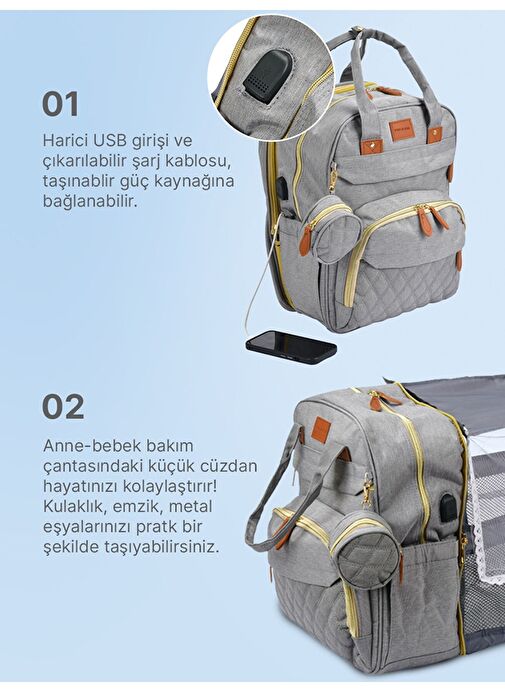 01

Harici USB girişi ve çıkarılabilir şarj kablosu, taşınablir güç kaynağına bağlanabilir.

02

Anne-bebek bakım çantasındaki küçük cüzdan hayatınızı kolaylaştırır! Kulaklık, emzik, metal eşyalarınızı pratk bir şekilde taşıyabilirsiniz.