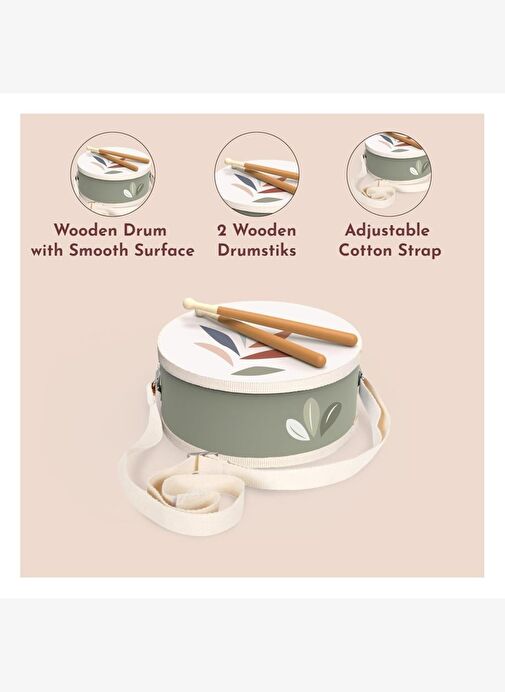 Wooden Drum with Smooth Surface

2 Wooden Drumstiks

Adjustable Cotton Strap