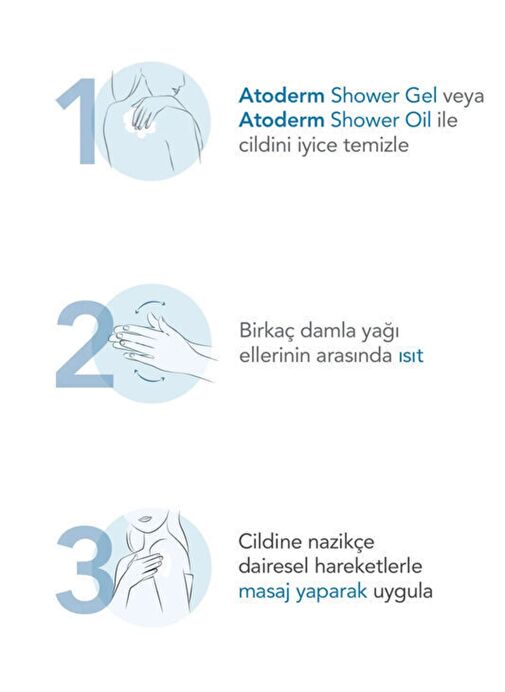 1
Atoderm Shower Gel veya Atoderm Shower Oil ile cildini iyice temizle

2
Birkaç damla yağı ellerinin arasında ısıt

3
Cildine nazikçe dairesel hareketlerle masaj yaparak uygula