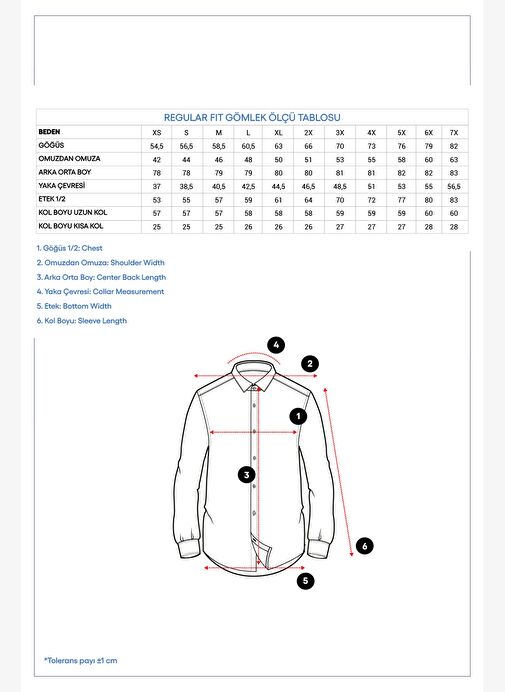 REGULAR FIT GÖMLEK ÖLÇÜ TABLOSU

| BEDEN | XS | S | M | L | XL | 2X | 3X | 4X | 5X | 6X | 7X |
|---|---|---|---|---|---|---|---|---|---|---|---|
| GÖĞÜS | 54,5 | 56,5 | 58,5 | 60,5 | 63 | 66 | 70 | 73 | 76 | 79 | 82 |
| OMUZDAN OMUZA | 42 | 44 | 46 | 48 | 50 | 51 | 53 | 55 | 58 | 60 | 63 |
| ARKA ORTA BOY | 78 | 78 | 79 | 79 | 80 | 80 | 81 | 81 | 82 | 82 | 83 |
| YAKA ÇEVRESİ | 37 | 38,5 | 40,5 | 42,5 | 44,5 | 46,5 | 48,5 | 51 | 53 | 55 | 56,5 |
| ETEK 1/2 | 53 | 55 | 57 | 59 | 61 | 64 | 70 | 72 | 77 | 80 | 83 |
| KOL BOYU UZUN KOL | 57 | 57 | 57 | 58 | 58 | 58 | 59 | 59 | 59 | 60 | 60 |
| KOL BOYU KISA KOL | 25 | 25 | 25 | 26 | 26 | 26 | 27 | 27 | 27 | 28 | 28 |

1. Göğüs 1/2: Chest
2. Omuzdan Omuza: Shoulder Width
3. Arka Orta Boy: Center Back Length
4. Yaka Çevresi: Collar Measurement
5. Etek: Bottom Width
6. Kol Boyu: Sleeve Length

4
2
1
3
6
5

*Tolerans payı ±1 cm