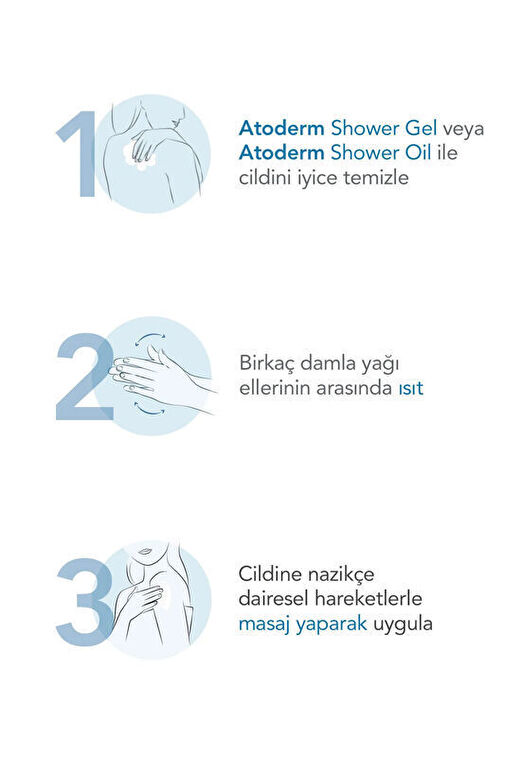 1

Atoderm Shower Gel veya Atoderm Shower Oil ile cildini iyice temizle

2

Birkaç damla yağı ellerinin arasında ısıt

3

Cildine nazikçe dairesel hareketlerle masaj yaparak uygula